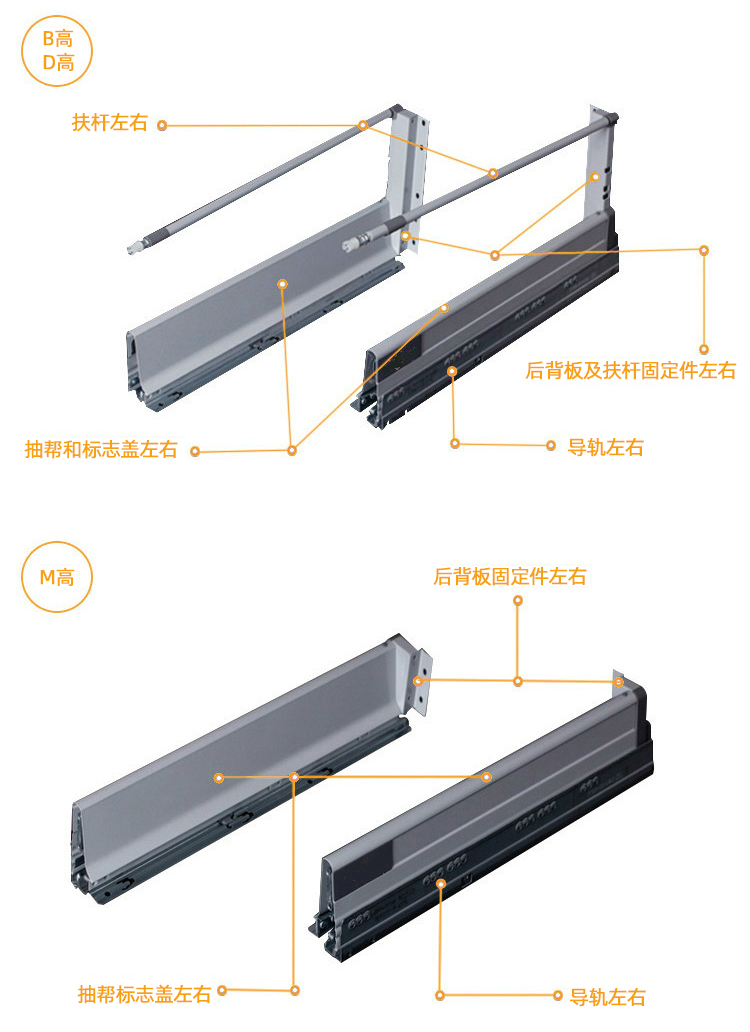 B高
D高

扶杆左右

后背板及扶杆固定件左右

抽帮和标志盖左右

导轨左右

M高

后背板固定件左右

抽帮标志盖左右

导轨左右